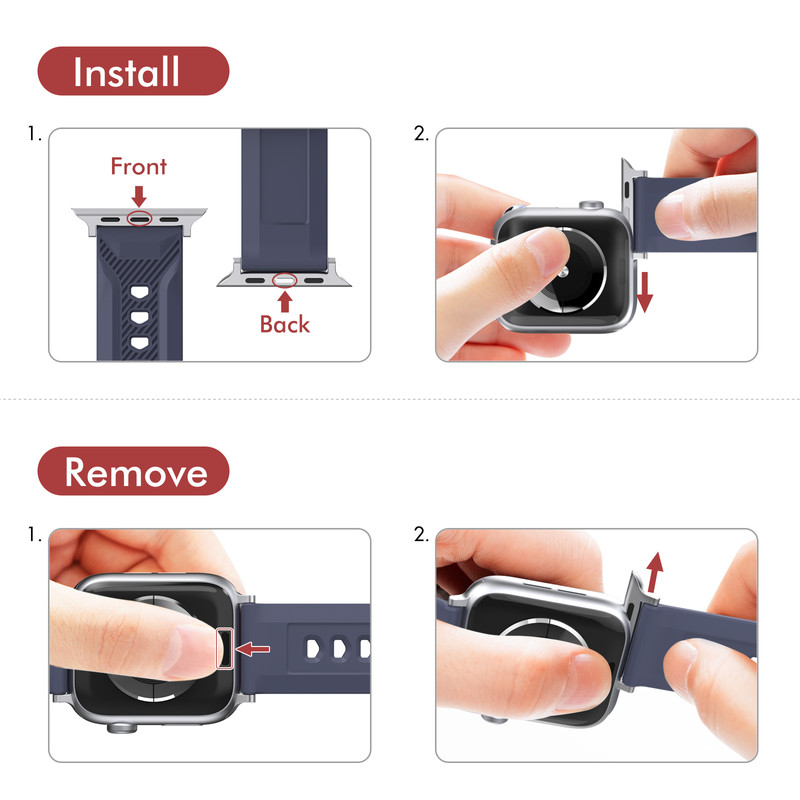 Install

1.

Front

Back

2.

Remove

1.

2.