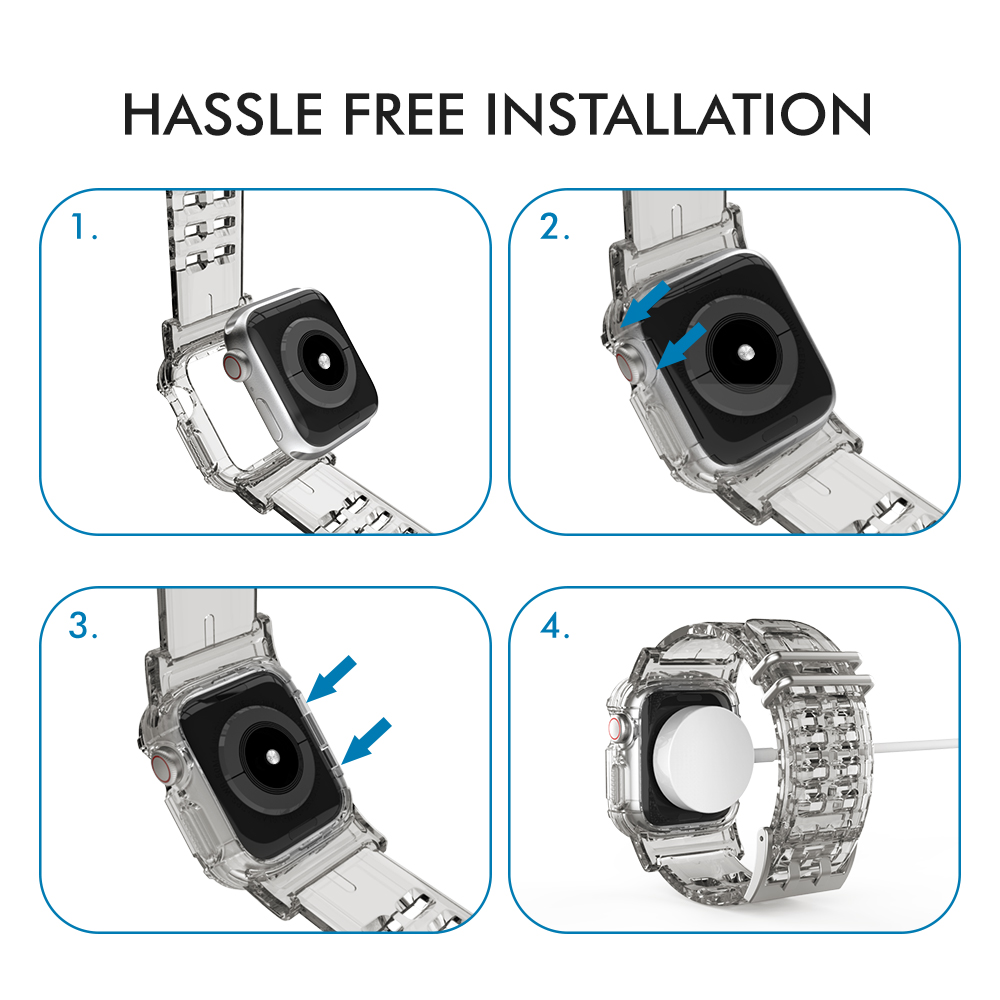 HASSLE FREE INSTALLATION

1.

2.

3.

4.